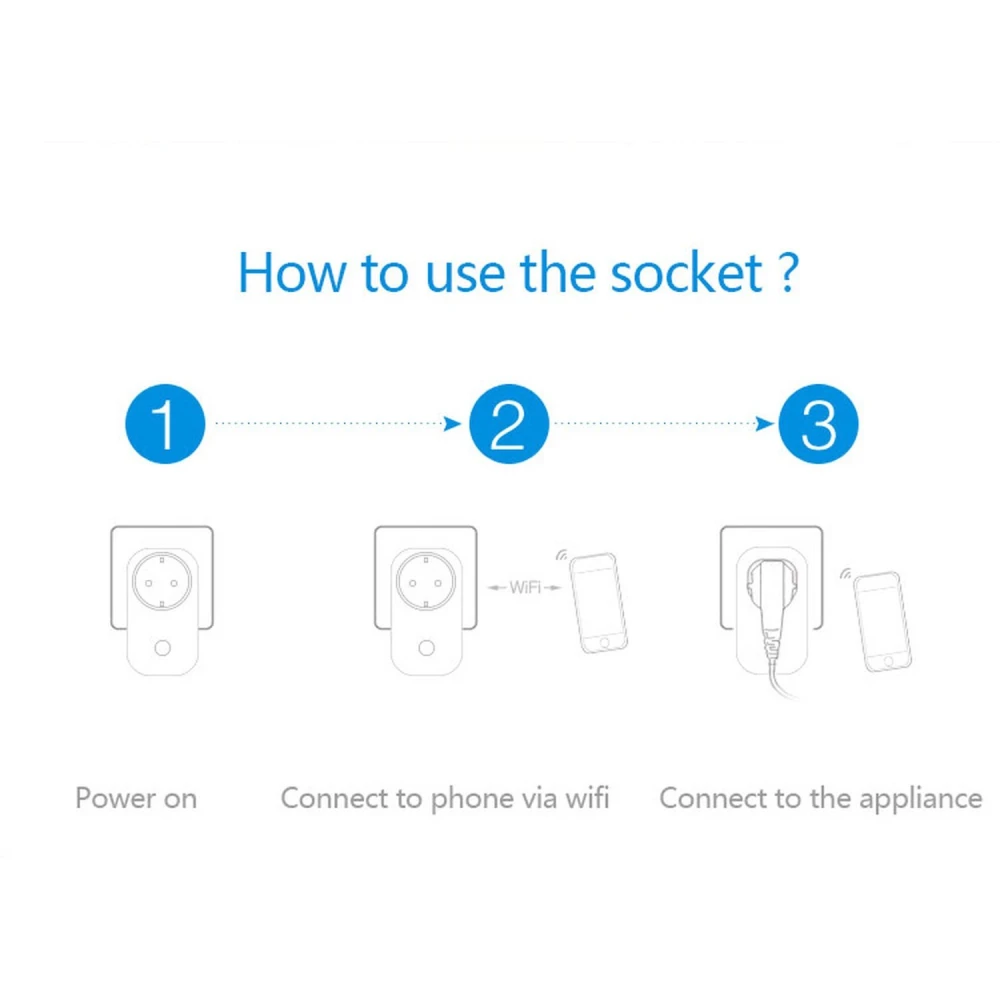 How to use the socket ?

1

2

3

WiFi

Power on

Connect to phone via wifi

Connect to the appliance